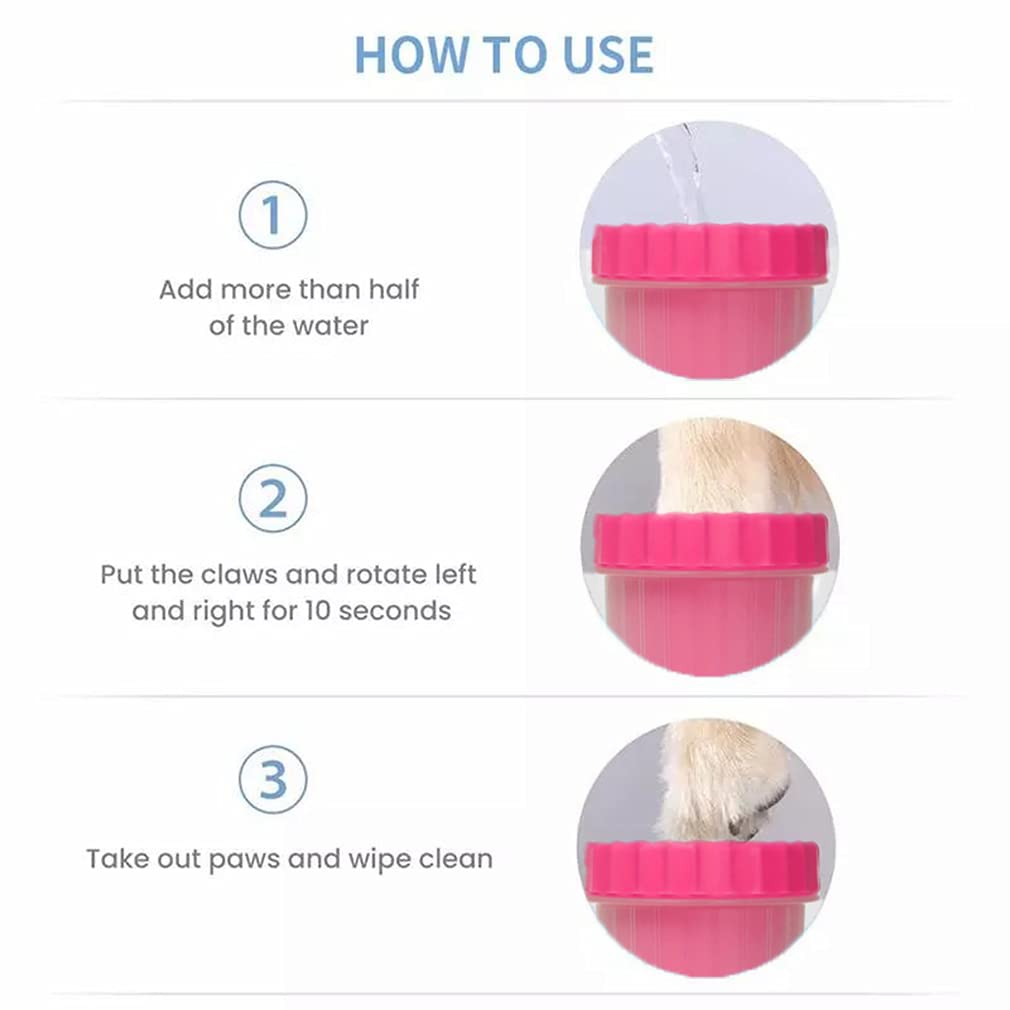 HOW TO USE

1

Add more than half of the water

2

Put the claws and rotate left and right for 10 seconds

3

Take out paws and wipe clean