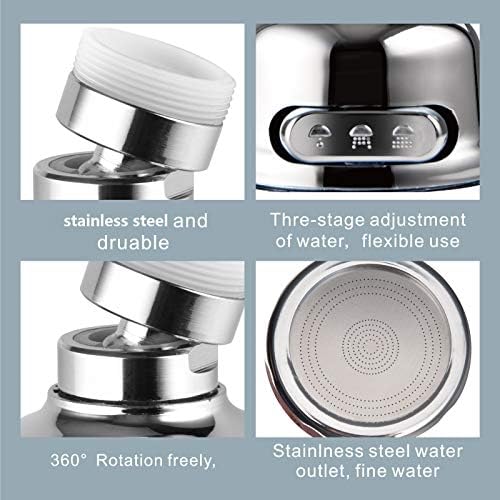 stainless steel and druable

Thre-stage adjustment of water, flexible use

360° Rotation freely,

Stainlness steel water outlet, fine water