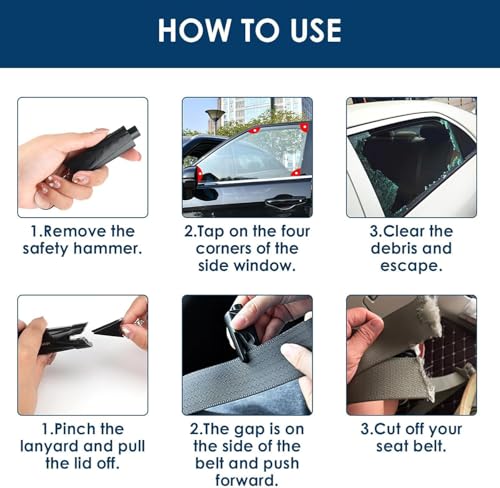 HOW TO USE

1.Remove the safety hammer.

2.Tap on the four corners of the side window.

3.Clear the debris and escape.

1.Pinch the lanyard and pull the lid off.

2.The gap is on the side of the belt and push forward.

3.Cut off your seat belt.