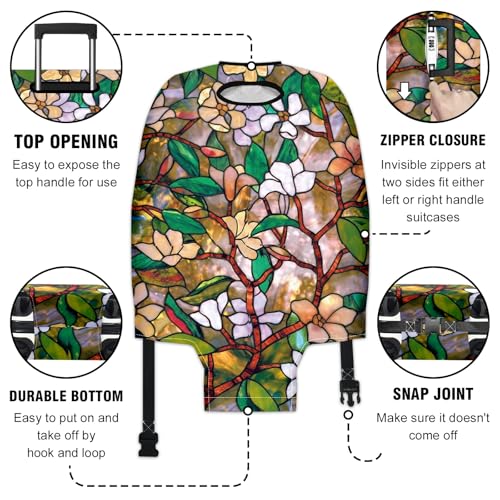 TOP OPENING

Easy to expose the top handle for use

ZIPPER CLOSURE

Invisible zippers at two sides fit either left or right handle suitcases

DURABLE BOTTOM

Easy to put on and take off by hook and loop

SNAP JOINT

Make sure it doesn't come off