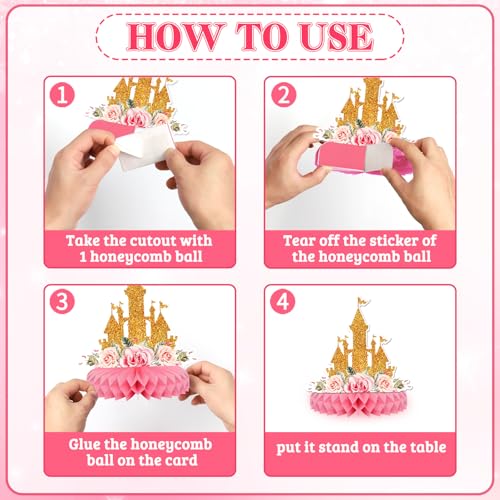 HOW TO USE

1
Take the cutout with 1 honeycomb ball

2
Tear off the sticker of the honeycomb ball

3
Glue the honeycomb ball on the card

4
put it stand on the table