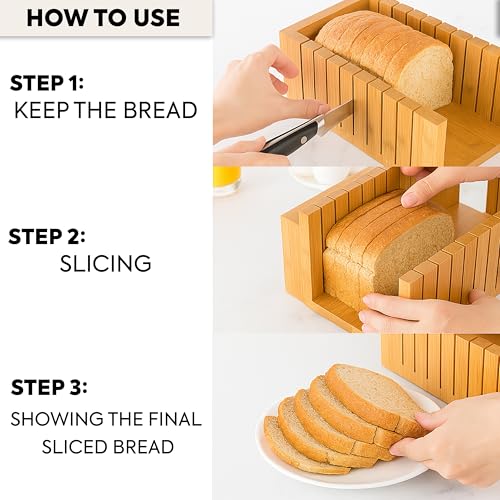 HOW TO USE

STEP 1:
KEEP THE BREAD

STEP 2:
SLICING

STEP 3:
SHOWING THE FINAL SLICED BREAD