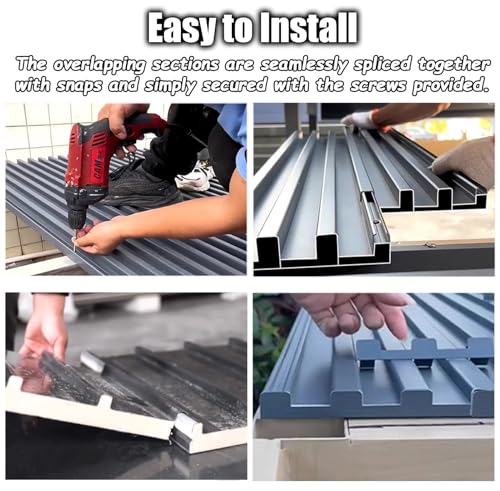 Easy to Install

The overlapping sections are seamlessly spliced together with snaps and simply secured with the screws provided.