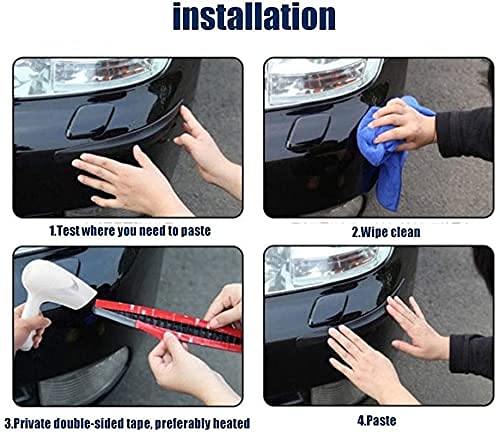 installation

1.Test where you need to paste

2.Wipe clean

3.Private double-sided tape, preferably heated

4.Paste