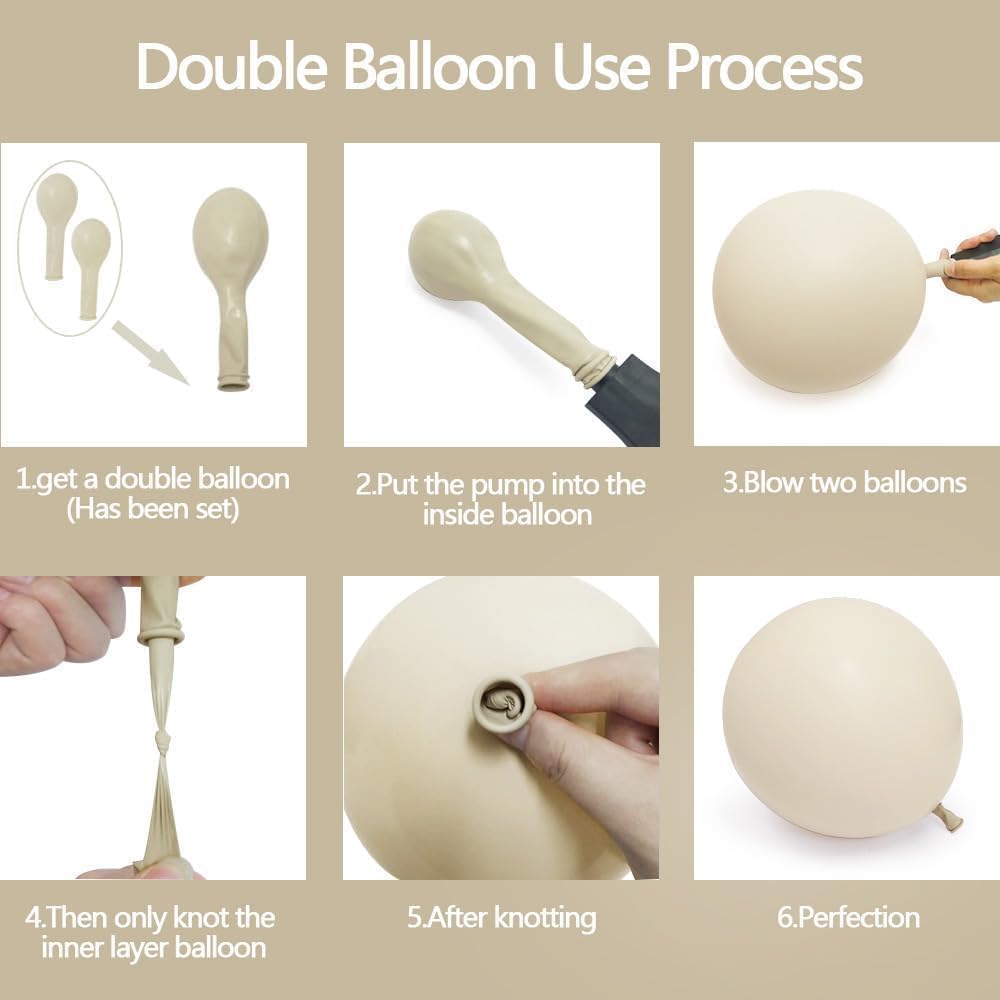 Double Balloon Use Process

1.get a double balloon (Has been set)

2.Put the pump into the inside balloon

3.Blow two balloons

4.Then only knot the inner layer balloon

5.After knotting

6.Perfection