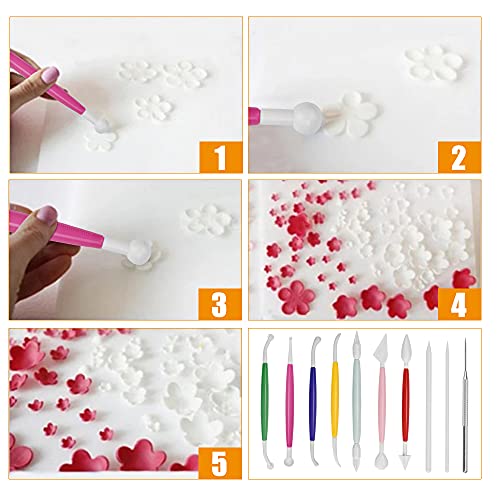 1

2

3

4

5