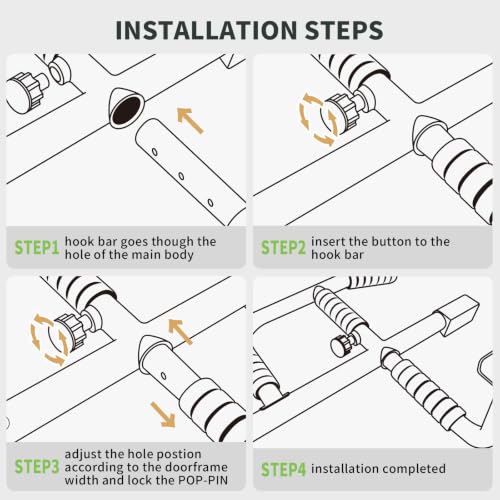 INSTALLATION STEPS

STEP1 hook bar goes though the hole of the main body

STEP2 insert the button to the hook bar

STEP3 adjust the hole postion according to the doorframe width and lock the POP-PIN

STEP4 installation completed