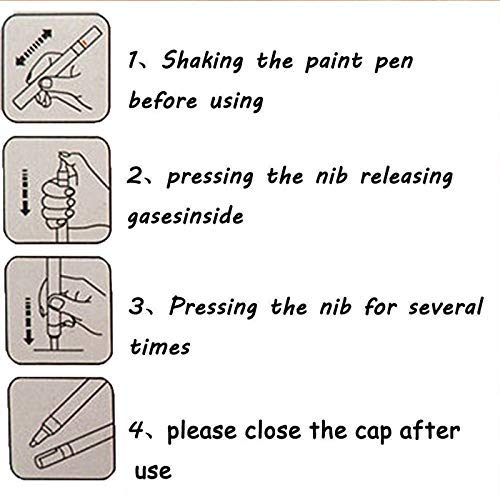 1、Shaking the paint pen before using

2、pressing the nib releasing gasesinside

3、Pressing the nib for several times

4、please close the cap after use