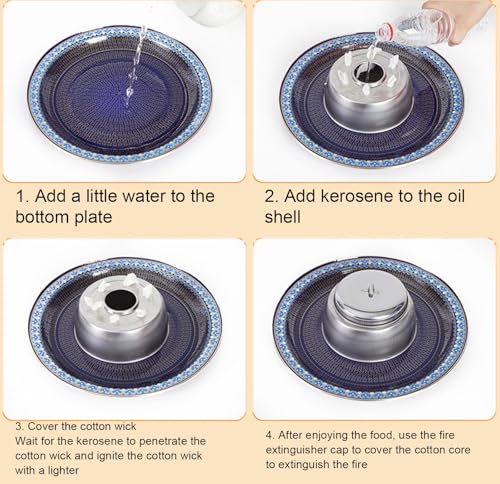 1. Add a little water to the bottom plate

2. Add kerosene to the oil shell

3. Cover the cotton wick
Wait for the kerosene to penetrate the cotton wick and ignite the cotton wick with a lighter

4. After enjoying the food, use the fire extinguisher cap to cover the cotton core to extinguish the fire