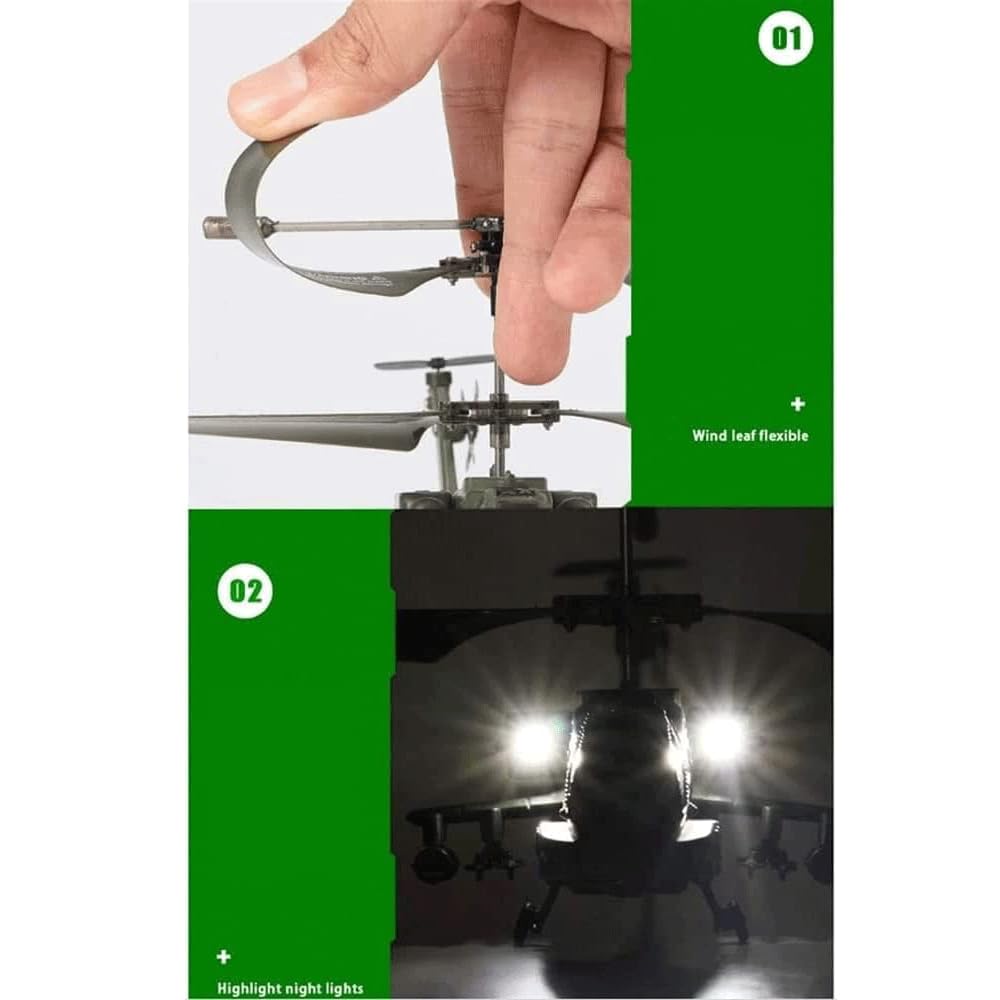 01

+

Wind leaf flexible

02

+

Highlight night lights