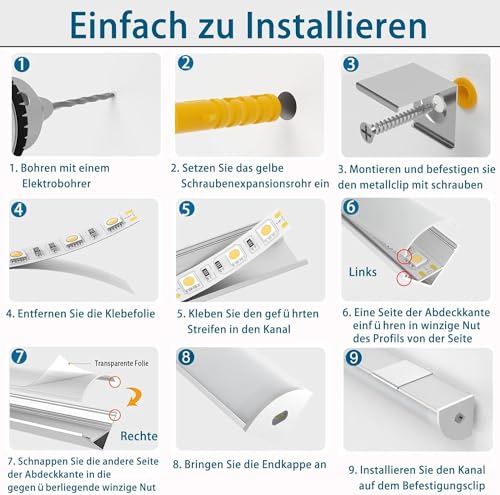 Einfach zu Installieren

1

1. Bohren mit einem Elektrobohrer

2

2. Setzen Sie das gelbe Schraubenexpansionsrohr ein

3

3. Montieren und befestigen sie den metallclip mit schrauben

4

4. Entfernen Sie die Klebefolie

5

5. Kleben Sie den gef ü hrten Streifen in den Kanal

6

Links

6. Eine Seite der Abdeckkante einf ü hren in winzige Nut des Profils von der Seite

7

Transparente Folie

Rechte

7. Schnappen Sie die andere Seite der Abdeckkante in die gegen ü berliegende winzige Nut

8

8. Bringen Sie die Endkappe an

9

9. Installieren Sie den Kanal auf dem Befestigungsclip