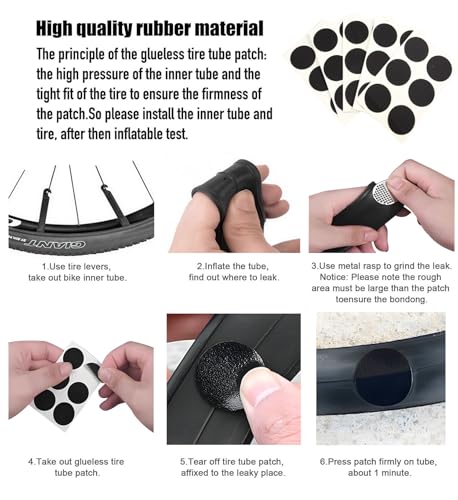 High quality rubber material

The principle of the glueless tire tube patch: the high pressure of the inner tube and the tight fit of the tire to ensure the firmness of the patch.So please install the inner tube and tire, after then inflatable test.

GIANT

1.Use tire levers, take out bike inner tube.

2.Inflate the tube, find out where to leak.

3.Use metal rasp to grind the leak. Notice: Please note the rough area must be large than the patch toensure the bondong.

4.Take out glueless tire tube patch.

5.Tear off tire tube patch, affixed to the leaky place.

6.Press patch firmly on tube, about 1 minute.