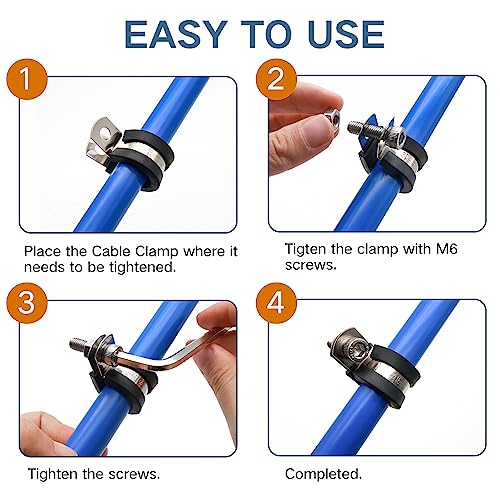 EASY TO USE

1

Place the Cable Clamp where it needs to be tightened.

2

Tigten the clamp with M6 screws.

3

Tighten the screws.

4

Completed.