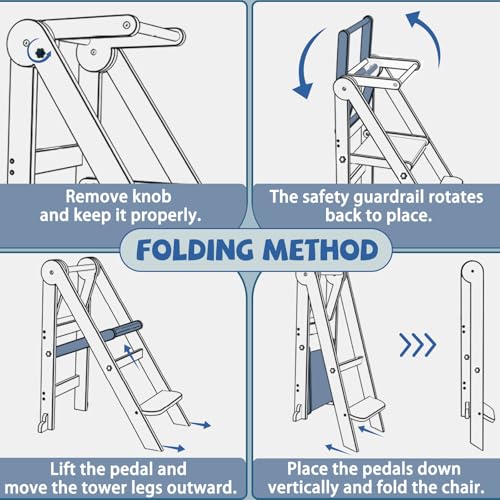 Remove knob and keep it properly.

The safety guardrail rotates back to place.

FOLDING METHOD

Lift the pedal and move the tower legs outward.

Place the pedals down vertically and fold the chair.