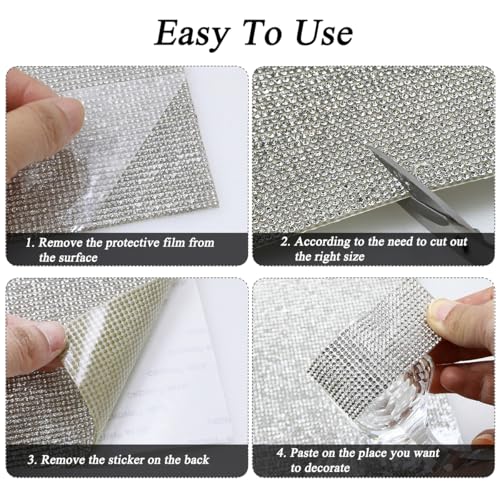 Easy To Use

1. Remove the protective film from the surface

2. According to the need to cut out the right size

3. Remove the sticker on the back

4. Paste on the place you want to decorate