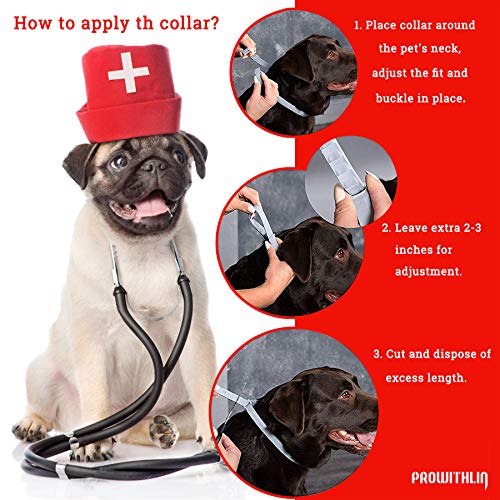 How to apply th collar?

1. Place collar around the pet's neck, adjust the fit and buckle in place.

2. Leave extra 2-3 inches for adjustment.

3. Cut and dispose of excess length.

PROWITHLIN