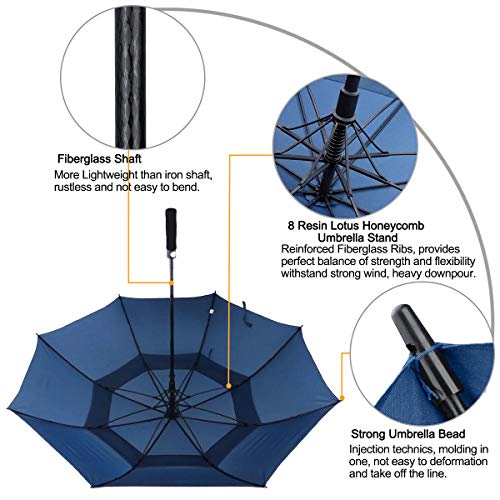 Fiberglass Shaft
More Lightweight than iron shaft, rustless and not easy to bend.

8 Resin Lotus Honeycomb Umbrella Stand
Reinforced Fiberglass Ribs, provides perfect balance of strength and flexibility withstand strong wind, heavy downpour.

Strong Umbrella Bead
Injection technics, molding in one, not easy to deformation and take off the line.