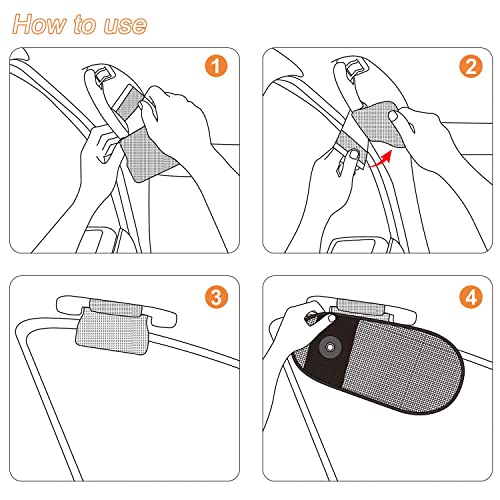 How to use

1

2

3

4