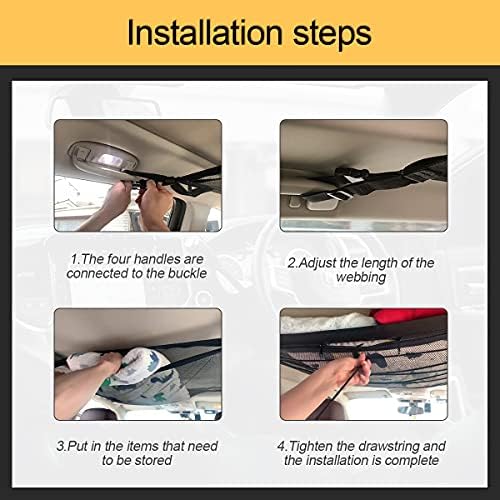 Installation steps

1.The four handles are connected to the buckle

2.Adjust the length of the webbing

3.Put in the items that need to be stored

4.Tighten the drawstring and the installation is complete