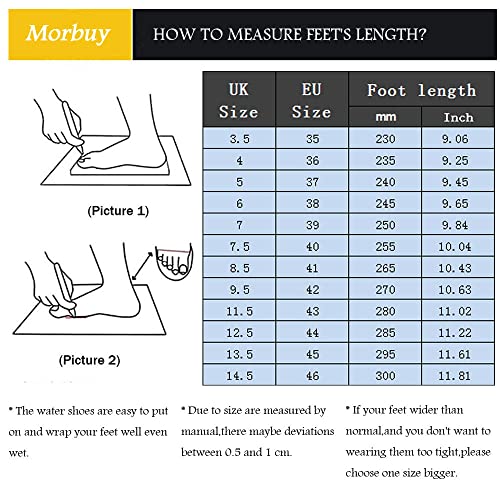 Morbuy

HOW TO MEASURE FEET'S LENGTH?

(Picture 1)

(Picture 2)

| UK Size | EU Size | Foot length mm | Foot length Inch |
|---|---|---|---|
| 3.5 | 35 | 230 | 9.06 |
| 4 | 36 | 235 | 9.25 |
| 5 | 37 | 240 | 9.45 |
| 6 | 38 | 245 | 9.65 |
| 7 | 39 | 250 | 9.84 |
| 7.5 | 40 | 255 | 10.04 |
| 8.5 | 41 | 265 | 10.43 |
| 9.5 | 42 | 270 | 10.63 |
| 11.5 | 43 | 280 | 11.02 |
| 12.5 | 44 | 285 | 11.22 |
| 13.5 | 45 | 295 | 11.61 |
| 14.5 | 46 | 300 | 11.81 |

* The water shoes are easy to put on and wrap your feet well even wet.

* Due to size are measured by manual,there maybe deviations between 0.5 and 1 cm.

* If your feet wider than normal,and you don't want to wearing them too tight,please choose one size bigger.