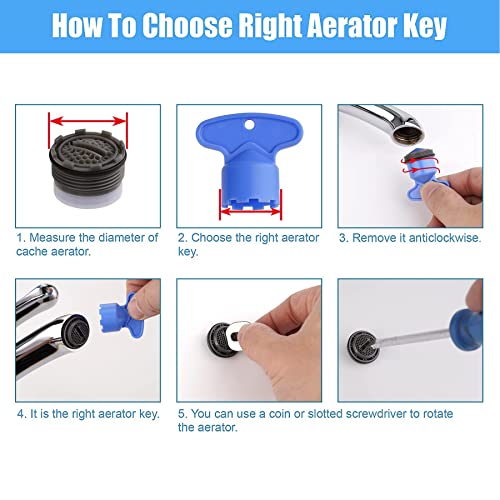 How To Choose Right Aerator Key

1. Measure the diameter of cache aerator.

2. Choose the right aerator key.

3. Remove it anticlockwise.

4. It is the right aerator key.

5. You can use a coin or slotted screwdriver to rotate the aerator.