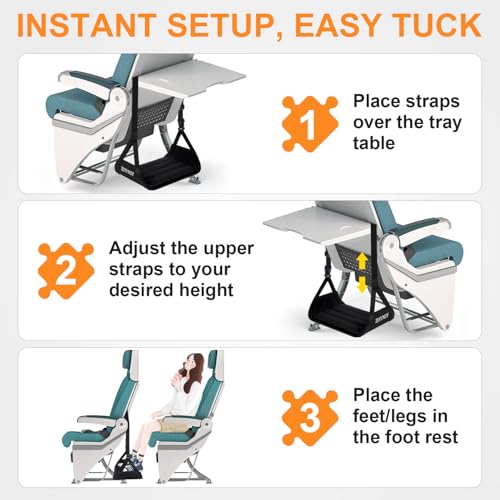 INSTANT SETUP, EASY TUCK

1
Place straps over the tray table

2
Adjust the upper straps to your desired height

3
Place the feet/legs in the foot rest