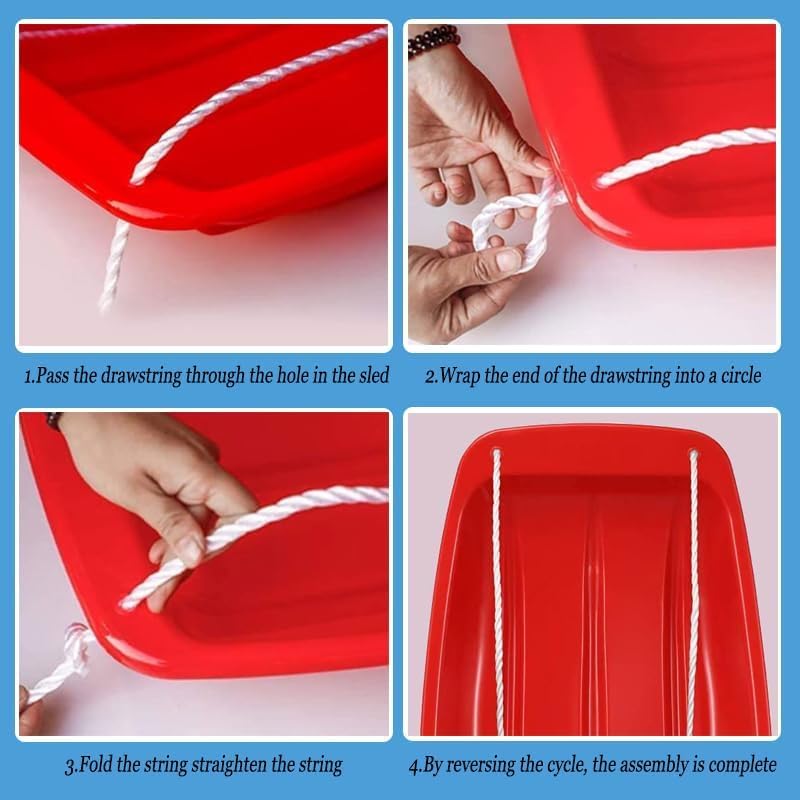 1.Pass the drawstring through the hole in the sled

2.Wrap the end of the drawstring into a circle

3.Fold the string straighten the string

4.By reversing the cycle, the assembly is complete