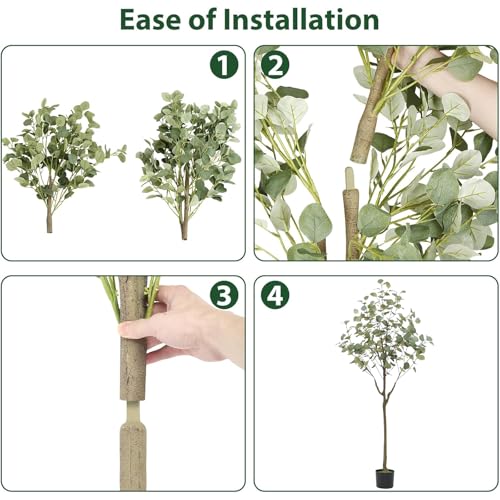 Ease of Installation

1

2

3

4