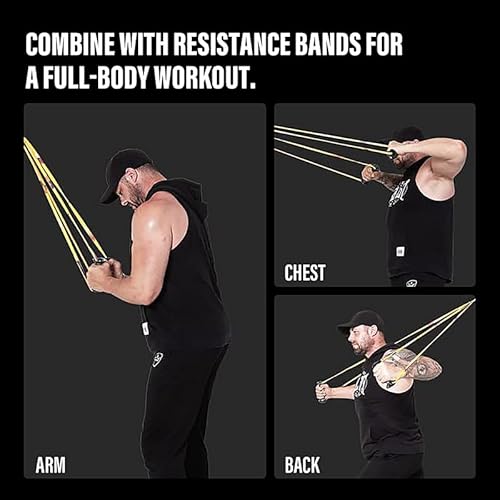 COMBINE WITH RESISTANCE BANDS FOR A FULL-BODY WORKOUT.

ARM

CHEST

BACK