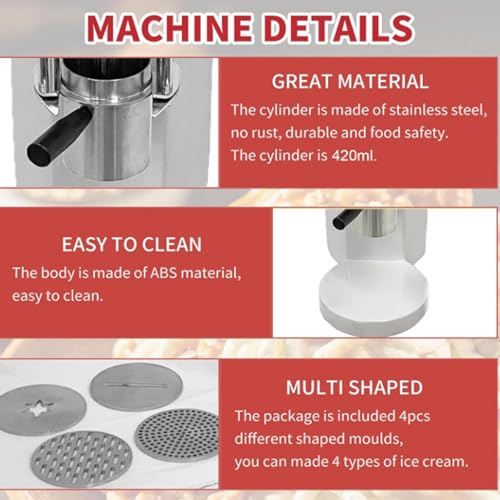 MACHINE DETAILS

GREAT MATERIAL

The cylinder is made of stainless steel, no rust, durable and food safety. The cylinder is 420ml.

EASY TO CLEAN

The body is made of ABS material, easy to clean.

MULTI SHAPED

The package is included 4pcs different shaped moulds, you can made 4 types of ice cream.