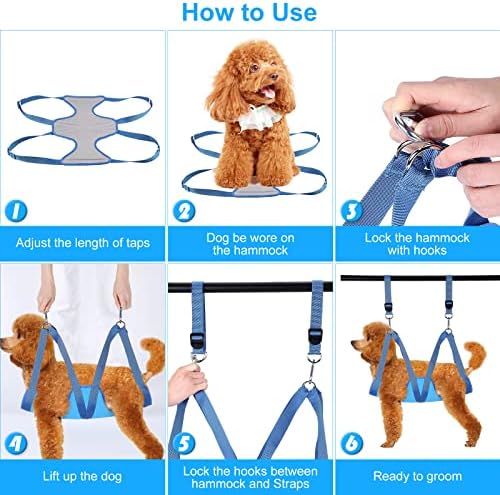 How to Use

1

Adjust the length of taps

2

Dog be wore on the hammock

3

Lock the hammock with hooks

4

Lift up the dog

5

Lock the hooks between hammock and Straps

6

Ready to groom