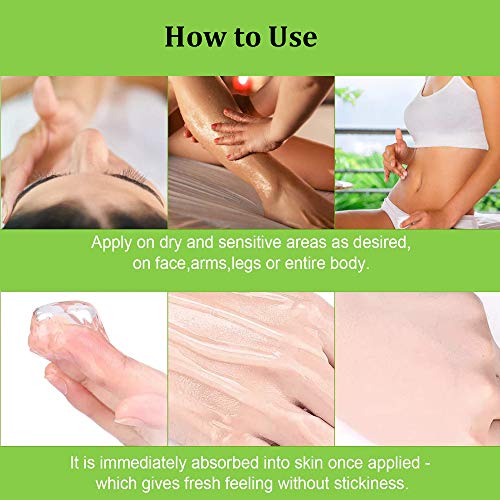 How to Use

Apply on dry and sensitive areas as desired, on face,arms,legs or entire body.

It is immediately absorbed into skin once applied - which gives fresh feeling without stickiness.