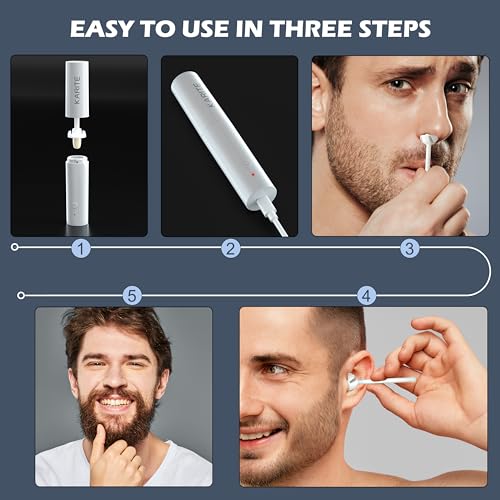 EASY TO USE IN THREE STEPS

KARITE

KARITE

1

2

3

5

4