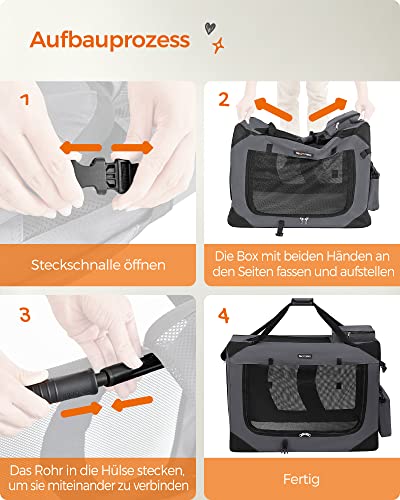 Aufbauprozess

1

Steckschnalle öffnen

2

Die Box mit beiden Händen an den Seiten fassen und aufstellen

3

Das Rohr in die Hülse stecken, um sie miteinander zu verbinden

4

Fertig