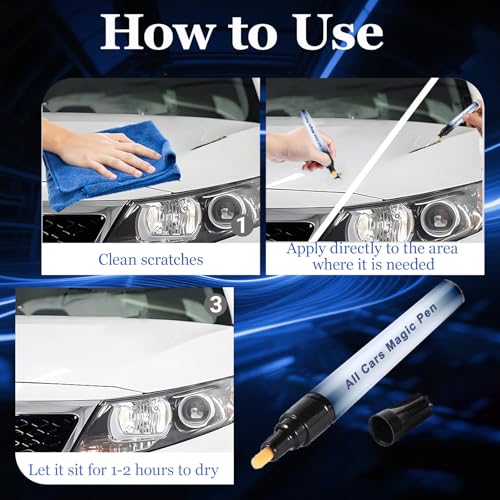 How to Use

1

Clean scratches

Apply directly to the area where it is needed

3

Let it sit for 1-2 hours to dry

All Cars Magic Pen