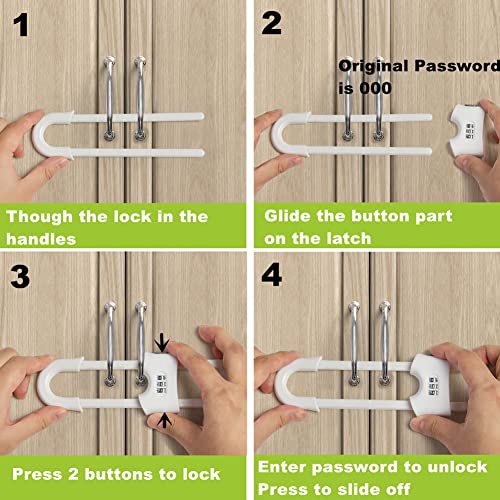 1

Though the lock in the handles

2

Original Password is 000

Glide the button part on the latch

3

Press 2 buttons to lock

4

Enter password to unlock
Press to slide off