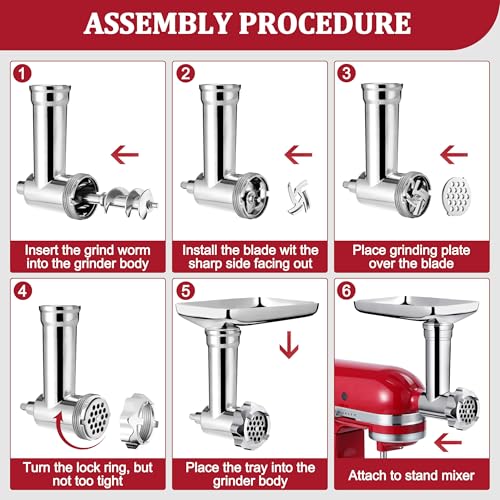 ASSEMBLY PROCEDURE

1
Insert the grind worm into the grinder body

2
Install the blade wit the sharp side facing out

3
Place grinding plate over the blade

4
Turn the lock ring, but not too tight

5
Place the tray into the grinder body

6
Attach to stand mixer