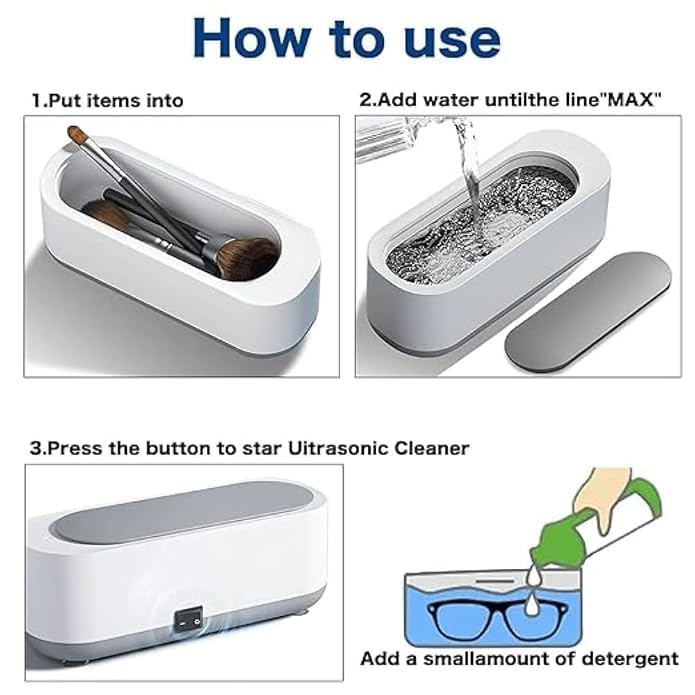 How to use

1.Put items into

2.Add water untilthe line"MAX"

3.Press the button to star Uitrasonic Cleaner

Add a smallamount of detergent