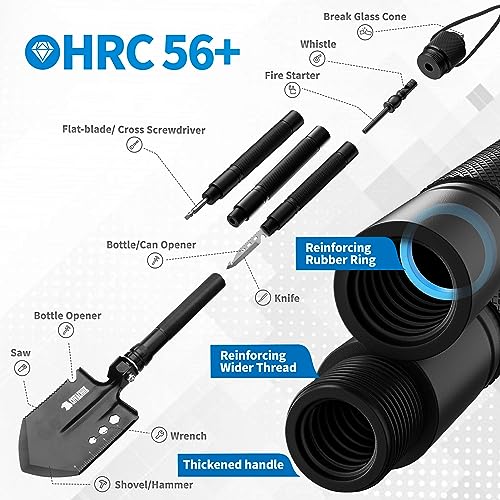 HRC 56+

Break Glass Cone

Whistle

Fire Starter

Flat-blade/ Cross Screwdriver

Bottle/Can Opener

Knife

Reinforcing Rubber Ring

Bottle Opener

Saw

Reinforcing Wider Thread

Wrench

Thickened handle

Shovel/Hammer