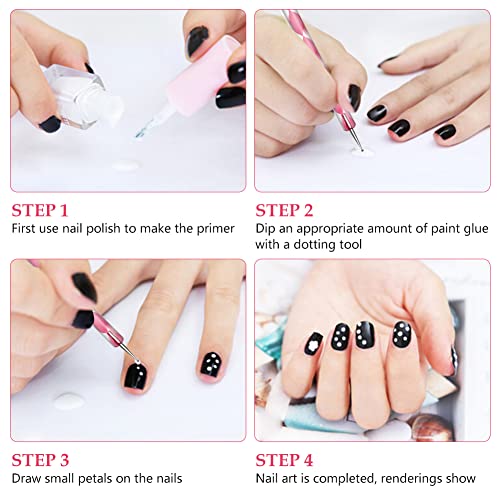 STEP 1
First use nail polish to make the primer

STEP 2
Dip an appropriate amount of paint glue with a dotting tool

STEP 3
Draw small petals on the nails

STEP 4
Nail art is completed, renderings show