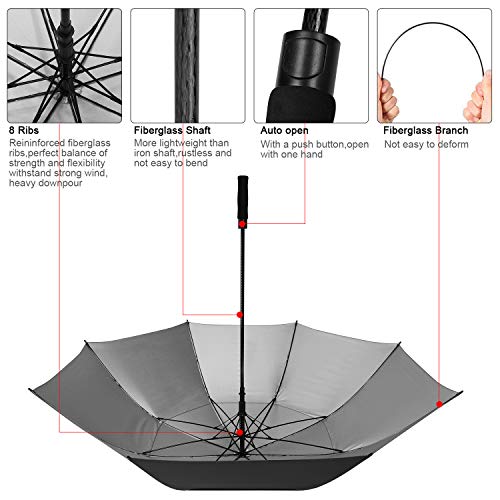 8 Ribs
Reininforced fiberglass ribs,perfect balance of strength and flexibility withstand strong wind, heavy downpour

Fiberglass Shaft
More lightweight than iron shaft,rustless and not easy to bend

Auto open
With a push button,open with one hand

Fiberglass Branch
Not easy to deform