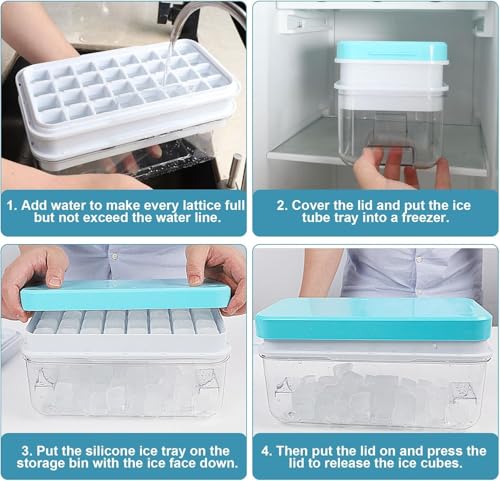 1. Add water to make every lattice full but not exceed the water line.

2. Cover the lid and put the ice tube tray into a freezer.

3. Put the silicone ice tray on the storage bin with the ice face down.

4. Then put the lid on and press the lid to release the ice cubes.