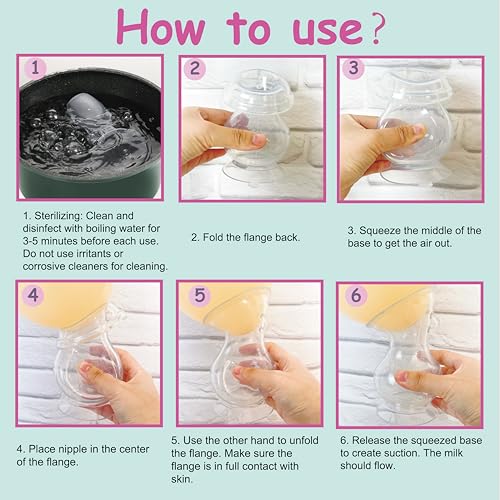 How to use?

1

2

3

1. Sterilizing: Clean and disinfect with boiling water for 3-5 minutes before each use. Do not use irritants or corrosive cleaners for cleaning.

2. Fold the flange back.

3. Squeeze the middle of the base to get the air out.

4

5

6

4. Place nipple in the center of the flange.

5. Use the other hand to unfold the flange. Make sure the flange is in full contact with skin.

6. Release the squeezed base to create suction. The milk should flow.