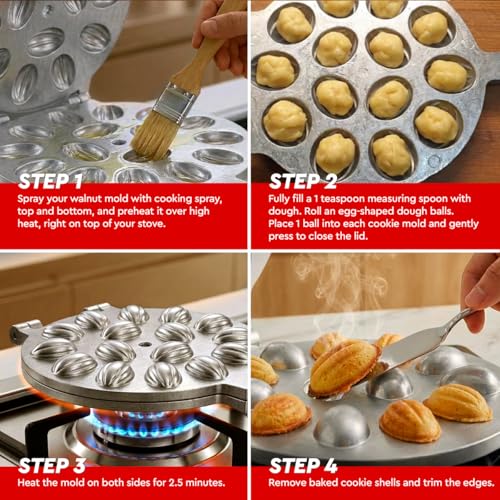 STEP 1
Spray your walnut mold with cooking spray, top and bottom, and preheat it over high heat, right on top of your stove.

STEP 2
Fully fill a 1 teaspoon measuring spoon with dough. Roll an egg-shaped dough balls. Place 1 ball into each cookie mold and gently press to close the lid.

STEP 3
Heat the mold on both sides for 2.5 minutes.

STEP 4
Remove baked cookie shells and trim the edges.