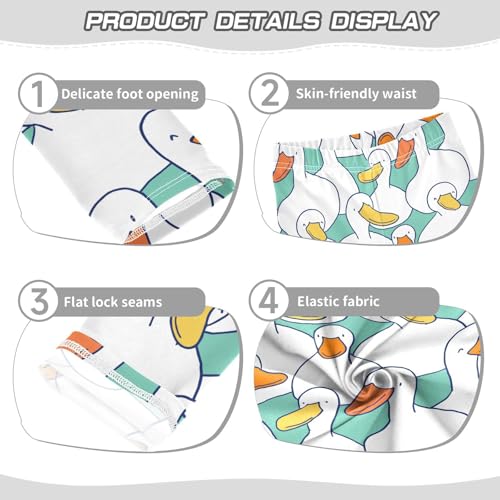 PRODUCT DETAILS DISPLAY

1 Delicate foot opening

2 Skin-friendly waist

3 Flat lock seams

4 Elastic fabric