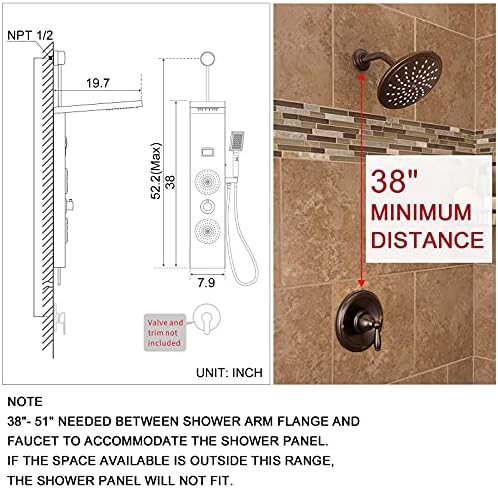 NPT 1/2

19.7

52.2(Max)

38

7.9

Valve and trim not included

UNIT: INCH

38"
MINIMUM
DISTANCE

NOTE
38"- 51" NEEDED BETWEEN SHOWER ARM FLANGE AND FAUCET TO ACCOMMODATE THE SHOWER PANEL.
IF THE SPACE AVAILABLE IS OUTSIDE THIS RANGE, THE SHOWER PANEL WILL NOT FIT.