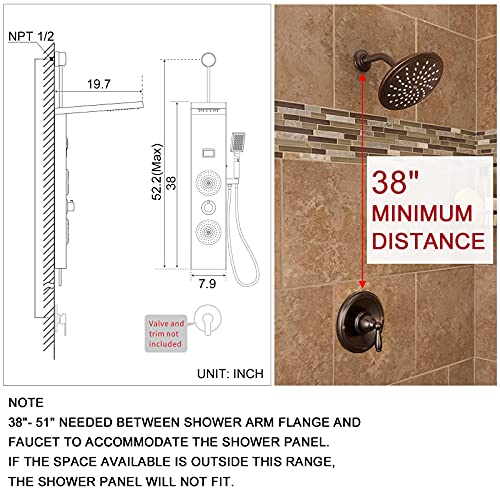 NPT 1/2

19.7

52.2(Max)

38

7.9

Valve and trim not included

UNIT: INCH

38" MINIMUM DISTANCE

NOTE
38"- 51" NEEDED BETWEEN SHOWER ARM FLANGE AND FAUCET TO ACCOMMODATE THE SHOWER PANEL.
IF THE SPACE AVAILABLE IS OUTSIDE THIS RANGE, THE SHOWER PANEL WILL NOT FIT.