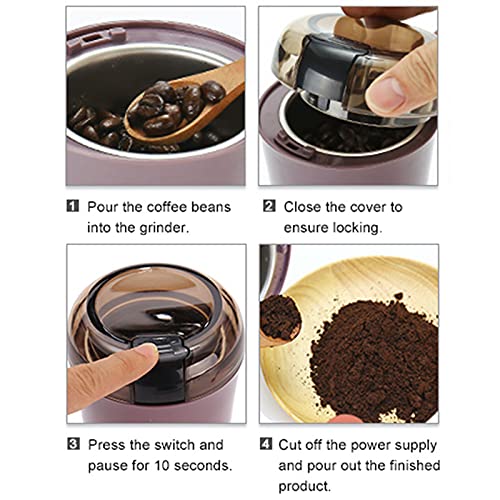 1 Pour the coffee beans into the grinder.

2 Close the cover to ensure locking.

3 Press the switch and pause for 10 seconds.

4 Cut off the power supply and pour out the finished product.