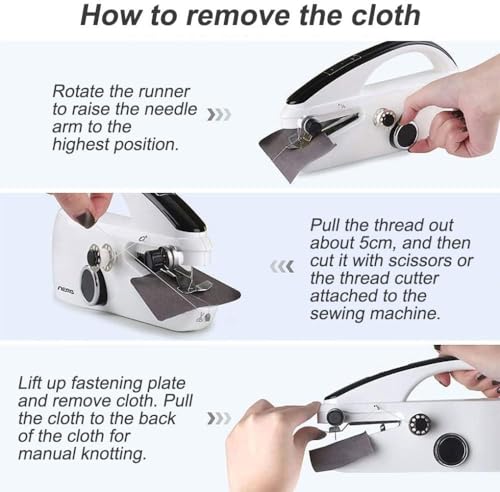 How to remove the cloth

Rotate the runner to raise the needle arm to the highest position.

Pull the thread out about 5cm, and then cut it with scissors or the thread cutter attached to the sewing machine.

Lift up fastening plate and remove cloth. Pull the cloth to the back of the cloth for manual knotting.