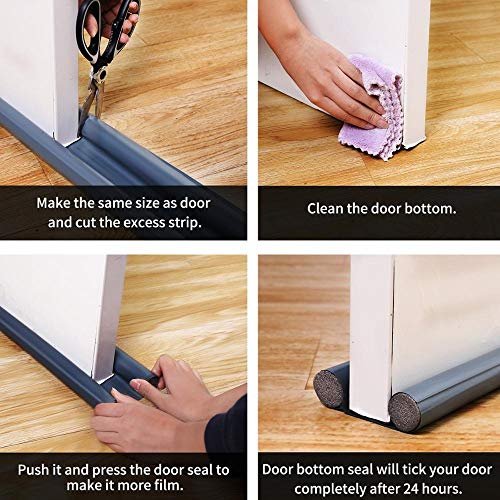 Make the same size as door and cut the excess strip.

Clean the door bottom.

Push it and press the door seal to make it more film.

Door bottom seal will tick your door completely after 24 hours.